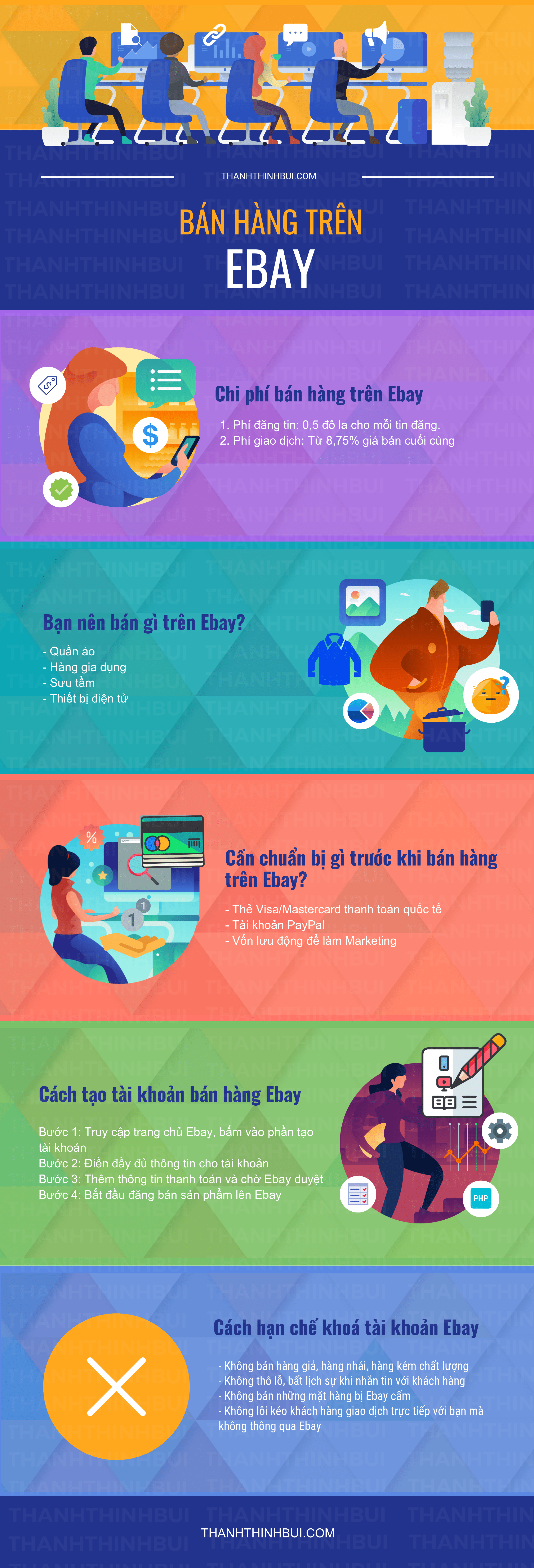 THANHTHINHBUI.COM

BÁN HÀNG TRÊN

EBAY

Chi phí bán hàng trên Ebay

1. Phí đăng tin: 0,5 đô la cho mỗi tin đăng.
2. Phí giao dịch: Từ 8,75% giá bán cuối cùng

Bạn nên bán gì trên Ebay?

- Quần áo
- Hàng gia dụng
- Sưu tầm
- Thiết bị điện tử

Cần chuẩn bị gì trước khi bán hàng trên Ebay?

- Thẻ Visa/Mastercard thanh toán quốc tế
- Tài khoản PayPal
- Vốn lưu động để làm Marketing

Cách tạo tài khoản bán hàng Ebay

Bước 1: Truy cập trang chủ Ebay, bấm vào phần tạo tài khoản
Bước 2: Điền đầy đủ thông tin cho tài khoản
Bước 3: Thêm thông tin thanh toán và chờ Ebay duyệt
Bước 4: Bắt đầu đăng bán sản phẩm lên Ebay

PHP

Cách hạn chế khoá tài khoản Ebay

- Không bán hàng giả, hàng nhái, hàng kém chất lượng
- Không thô lỗ, bất lịch sự khi nhắn tin với khách hàng
- Không bán những mặt hàng bị Ebay cấm
- Không lôi kéo khách hàng giao dịch trực tiếp với bạn mà không thông qua Ebay

THANHTHINHBUI.COM